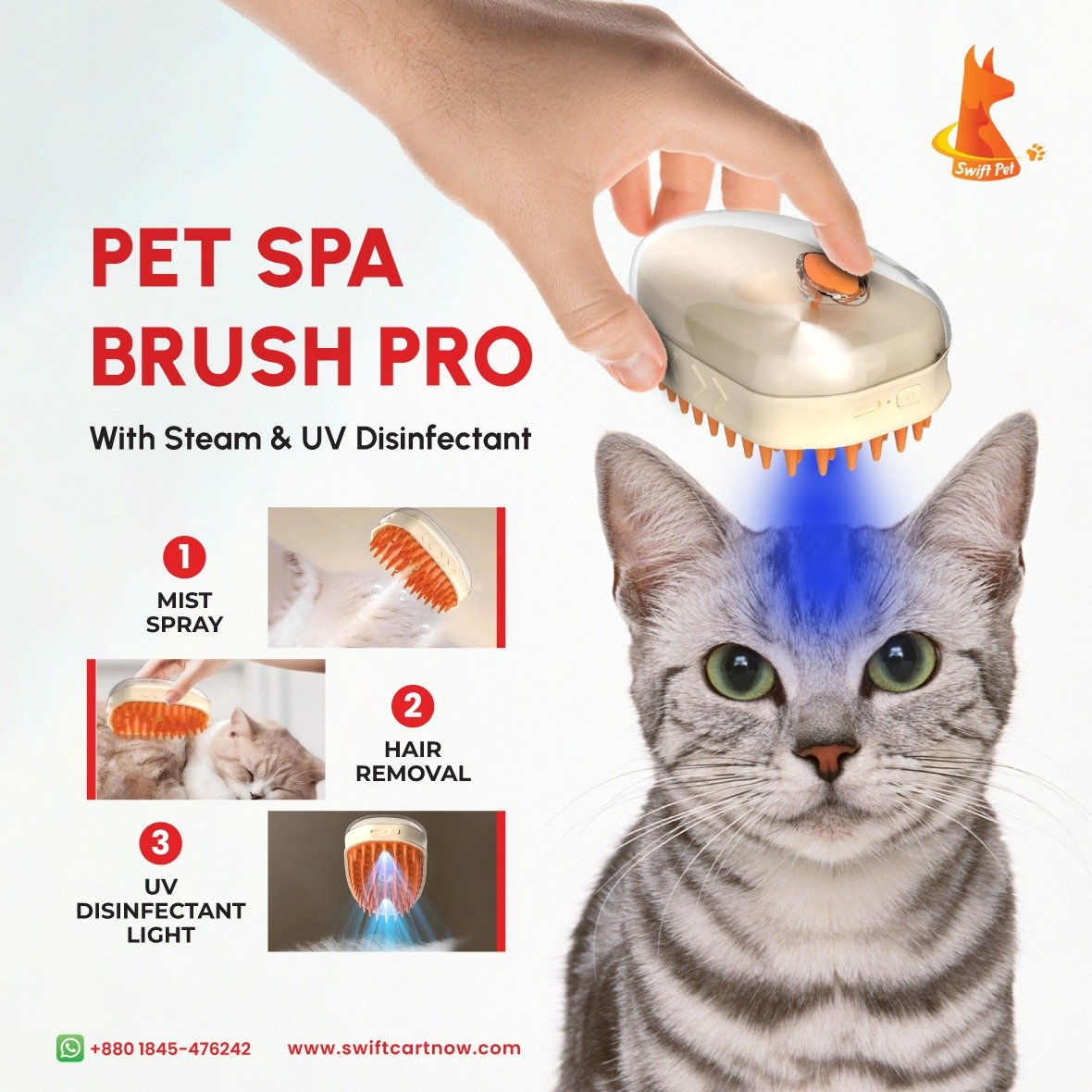 Swift Pet

PET SPA BRUSH PRO

With Steam & UV Disinfectant

1
MIST SPRAY

2
HAIR REMOVAL

3
UV DISINFECTANT LIGHT

+880 1845-476242 www.swiftcartnow.com